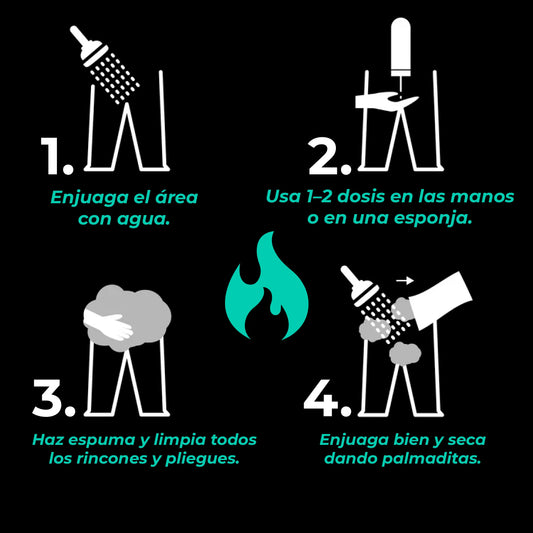 1.

Enjuaga el área con agua.

2.

Usa 1–2 dosis en las manos o en una esponja.

3.

Haz espuma y limpia todos los rincones y pliegues.

4.

Enjuaga bien y seca dando palmaditas.