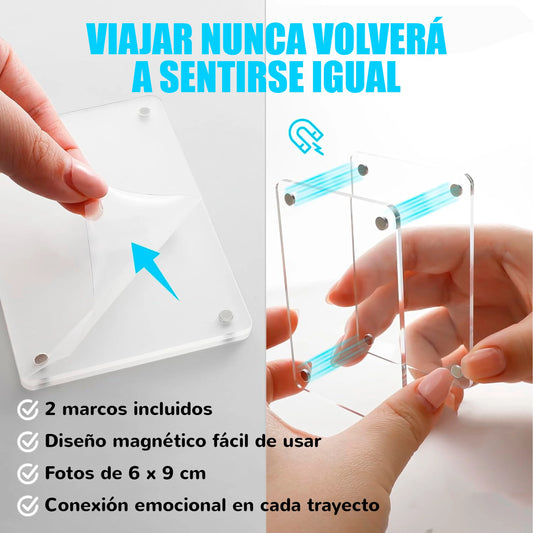 VIAJAR NUNCA VOLVERÁ A SENTIRSE IGUAL

2 marcos incluidos
Diseño magnético fácil de usar
Fotos de 6 x 9 cm
Conexión emocional en cada trayecto